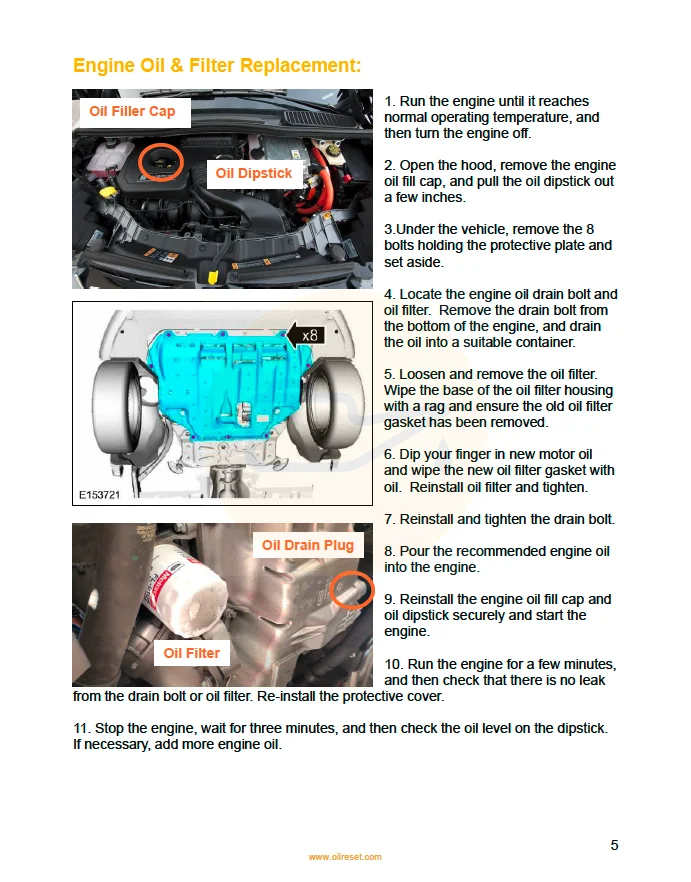 Engine Oil & Filter Replacement:

Oil Filler Cap

Oil Dipstick

x8

E153721

Oil Drain Plug

Oil Filter

1. Run the engine until it reaches normal operating temperature, and then turn the engine off.

2. Open the hood, remove the engine oil fill cap, and pull the oil dipstick out a few inches.

3.Under the vehicle, remove the 8 bolts holding the protective plate and set aside.

4. Locate the engine oil drain bolt and oil filter. Remove the drain bolt from the bottom of the engine, and drain the oil into a suitable container.

5. Loosen and remove the oil filter. Wipe the base of the oil filter housing with a rag and ensure the old oil filter gasket has been removed.

6. Dip your finger in new motor oil and wipe the new oil filter gasket with oil. Reinstall oil filter and tighten.

7. Reinstall and tighten the drain bolt.

8. Pour the recommended engine oil into the engine.

9. Reinstall the engine oil fill cap and oil dipstick securely and start the engine.

10. Run the engine for a few minutes, and then check that there is no leak from the drain bolt or oil filter. Re-install the protective cover.

11. Stop the engine, wait for three minutes, and then check the oil level on the dipstick. If necessary, add more engine oil.

5

www.oilreset.com